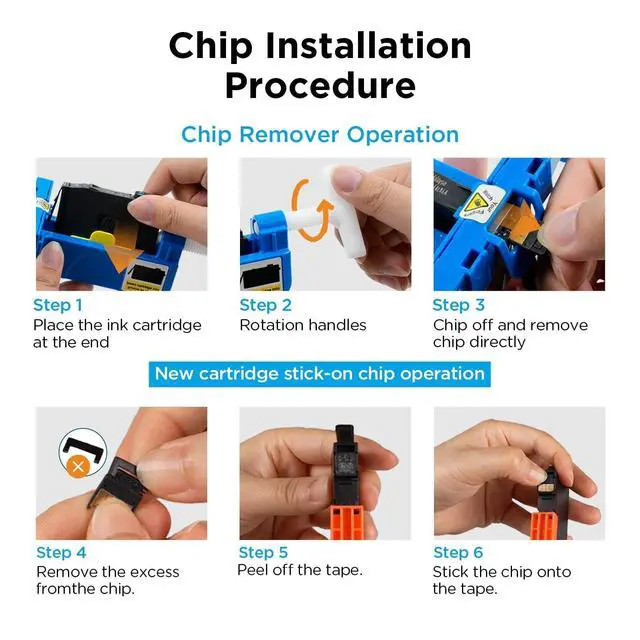 Chip Installation Procedure

Chip Remover Operation

Step 1
Place the ink cartridge at the end

Step 2
Rotation handles

Step 3
Chip off and remove chip directly

New cartridge stick-on chip operation

Step 4
Remove the excess fromthe chip.

Step 5
Peel off the tape.

Step 6
Stick the chip onto the tape.