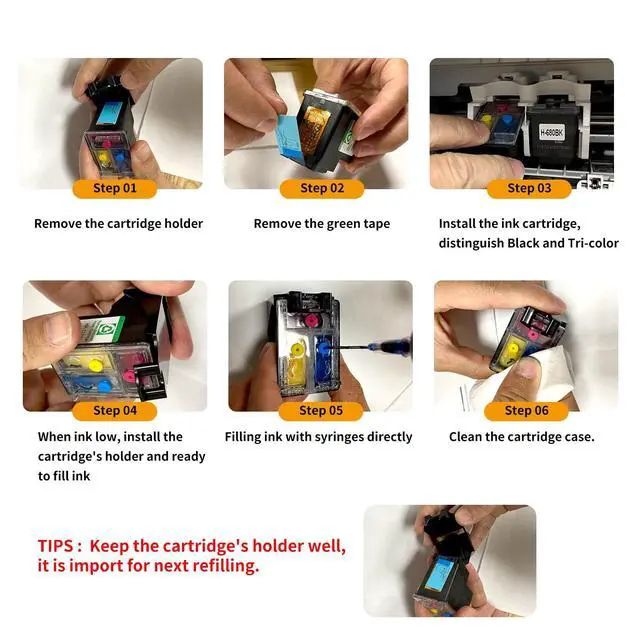 Step 01

Remove the cartridge holder

Step 02

Remove the green tape

H-680BK

Step 03

Install the ink cartridge, distinguish Black and Tri-color

Step 04

When ink low, install the cartridge's holder and ready to fill ink

Step 05

Filling ink with syringes directly

Step 06

Clean the cartridge case.

TIPS : Keep the cartridge's holder well, it is import for next refilling.