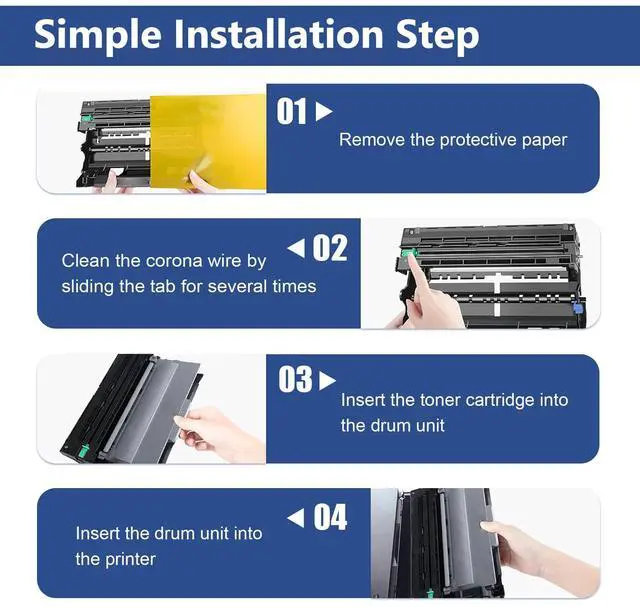 Simple Installation Step

01
Remove the protective paper

02
Clean the corona wire by sliding the tab for several times

03
Insert the toner cartridge into the drum unit

04
Insert the drum unit into the printer