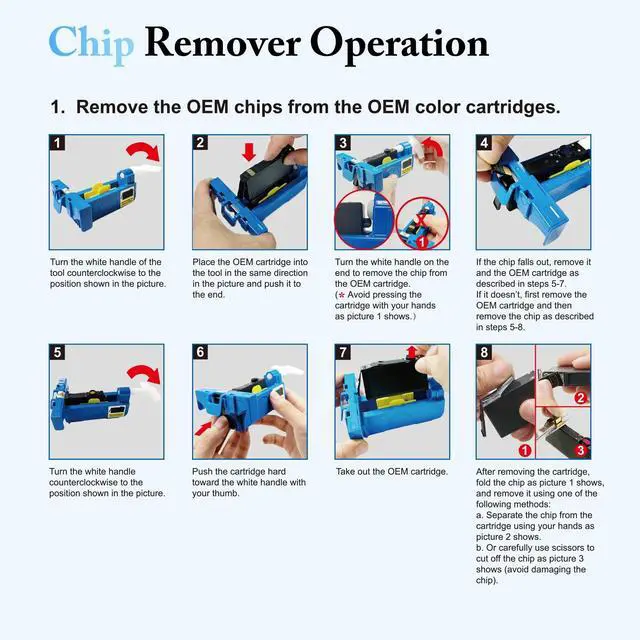 Chip Remover Operation

1. Remove the OEM chips from the OEM color cartridges.

1

Turn the white handle of the tool counterclockwise to the position shown in the picture.

2

Place the OEM cartridge into the tool in the same direction in the picture and push it to the end.

3

1

Turn the white handle on the end to remove the chip from the OEM cartridge. (* Avoid pressing the cartridge with your hands as picture 1 shows.)

4

If the chip falls out, remove it and the OEM cartridge as described in steps 5-7. If it doesn't, first remove the OEM cartridge and then remove the chip as described in steps 5-8.

5

Turn the white handle counterclockwise to the position shown in the picture.

6

Push the cartridge hard toward the white handle with your thumb.

7

Take out the OEM cartridge.

8

1

2

3

After removing the cartridge, fold the chip as picture 1 shows, and remove it using one of the following methods:
a. Separate the chip from the cartridge using your hands as picture 2 shows.
b. Or carefully use scissors to cut off the chip as picture 3 shows (avoid damaging the chip).