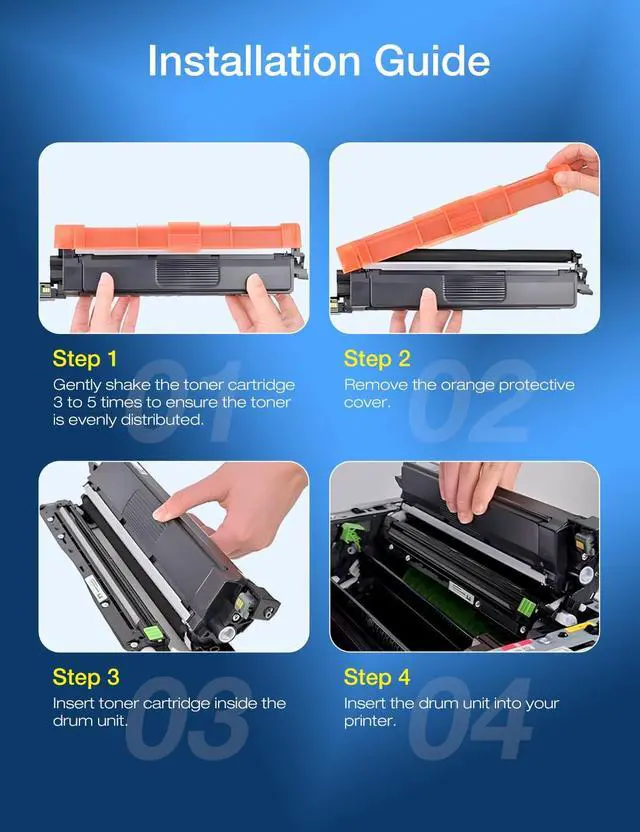 Installation Guide

Step 1
01
Gently shake the toner cartridge 3 to 5 times to ensure the toner is evenly distributed.

Step 2
02
Remove the orange protective cover.

Step 3
03
Insert toner cartridge inside the drum unit.

Step 4
04
Insert the drum unit into your printer.