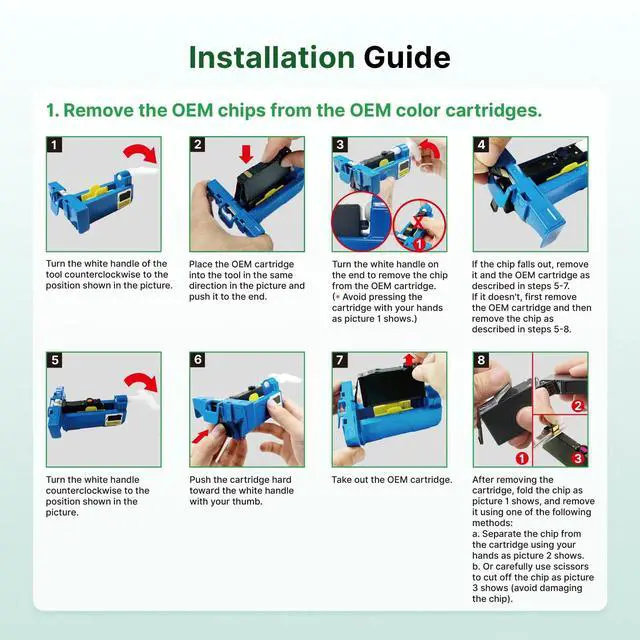 Installation Guide

1. Remove the OEM chips from the OEM color cartridges.

1

Turn the white handle of the tool counterclockwise to the position shown in the picture.

2

Place the OEM cartridge into the tool in the same direction in the picture and push it to the end.

3

1

Turn the white handle on the end to remove the chip from the OEM cartridge. (* Avoid pressing the cartridge with your hands as picture 1 shows.)

4

If the chip falls out, remove it and the OEM cartridge as described in steps 5-7. If it doesn't, first remove the OEM cartridge and then remove the chip as described in steps 5-8.

5

Turn the white handle counterclockwise to the position shown in the picture.

6

Push the cartridge hard toward the white handle with your thumb.

7

Take out the OEM cartridge.

8

1

2

3

After removing the cartridge, fold the chip as picture 1 shows, and remove it using one of the following methods:
a. Separate the chip from the cartridge using your hands as picture 2 shows.
b. Or carefully use scissors to cut off the chip as picture 3 shows (avoid damaging the chip).