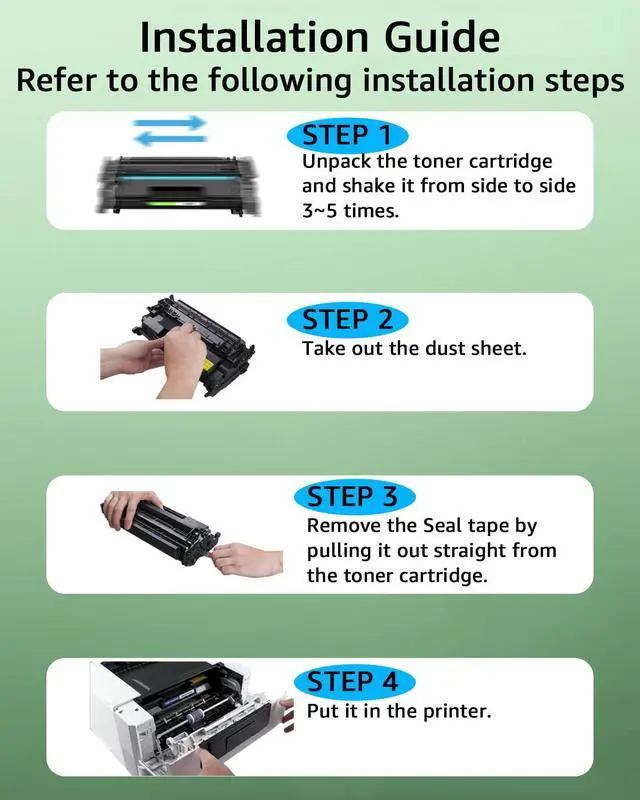 Installation Guide
Refer to the following installation steps

STEP 1
Unpack the toner cartridge and shake it from side to side 3~5 times.

STEP 2
Take out the dust sheet.

STEP 3
Remove the Seal tape by pulling it out straight from the toner cartridge.

STEP 4
Put it in the printer.