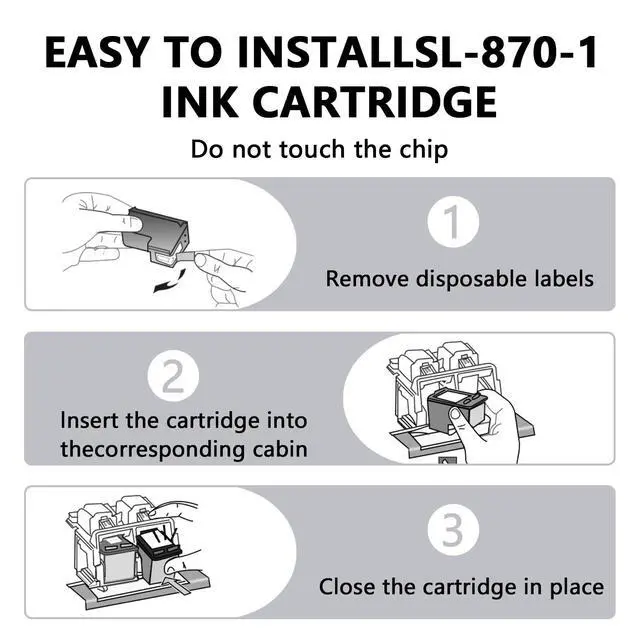 EASY TO INSTALLSL-870-1 INK CARTRIDGE

Do not touch the chip

1

Remove disposable labels

2

Insert the cartridge into thecorresponding cabin

3

Close the cartridge in place