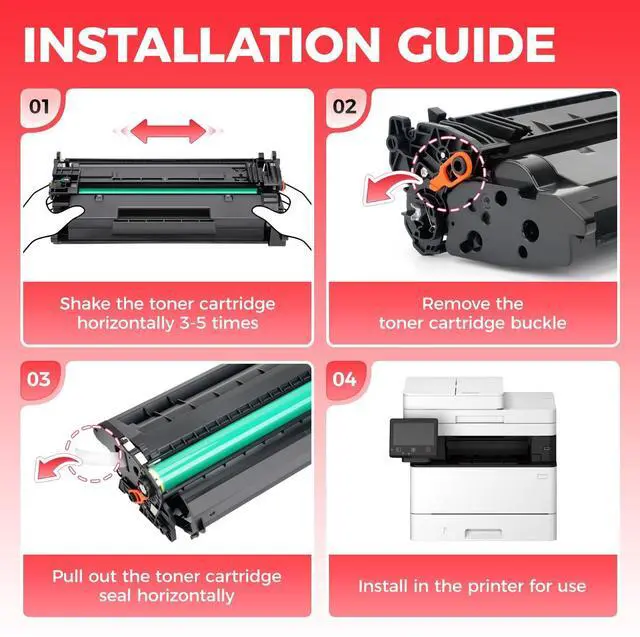 INSTALLATION GUIDE

01

Shake the toner cartridge horizontally 3-5 times

02

Remove the toner cartridge buckle

03

Pull out the toner cartridge seal horizontally

04

Install in the printer for use