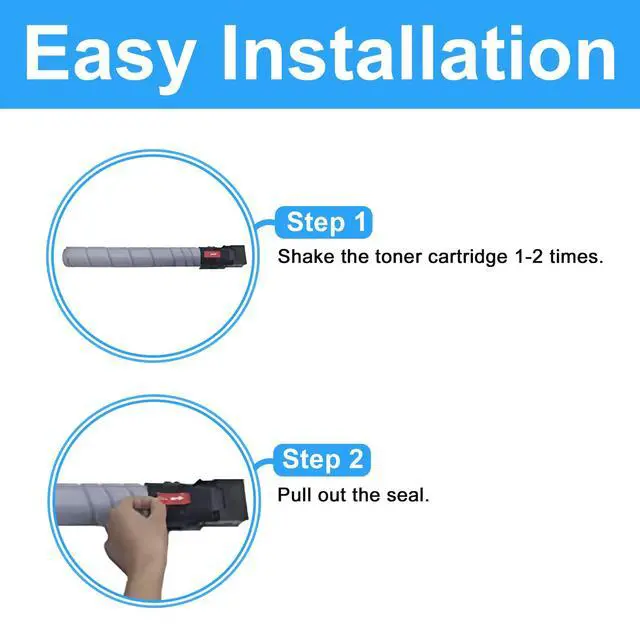 Easy Installation

Step 1
Shake the toner cartridge 1-2 times.

Step 2
Pull out the seal.