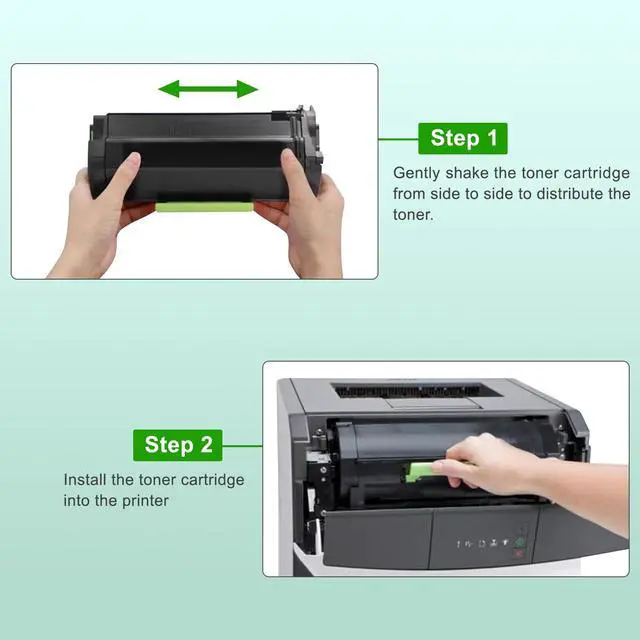 Step 1

Gently shake the toner cartridge from side to side to distribute the toner.

Step 2

Install the toner cartridge into the printer