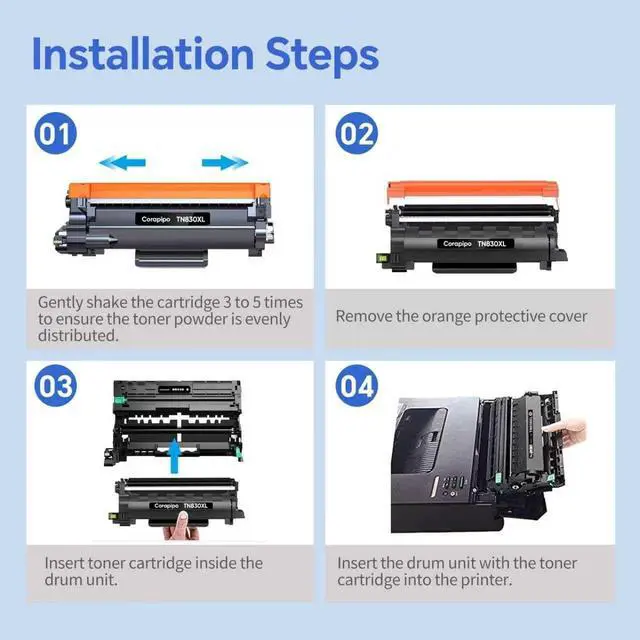 Installation Steps

01

Corapipo TN830XL

Gently shake the cartridge 3 to 5 times to ensure the toner powder is evenly distributed.

02

Corapipo TN830XL

Remove the orange protective cover

03

Corapipo TN830XL

Insert toner cartridge inside the drum unit.

04

Insert the drum unit with the toner cartridge into the printer.