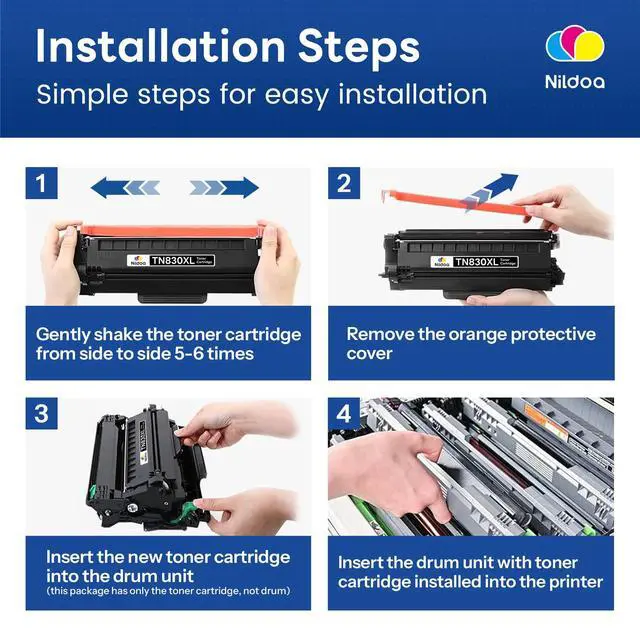 Installation Steps

Simple steps for easy installation

Nildoa

1

Nildoa TN830XL Toner Cartridge

Gently shake the toner cartridge from side to side 5-6 times

2

Nildoa TN830XL Toner Cartridge

Remove the orange protective cover

3

Insert the new toner cartridge into the drum unit
(this package has only the toner cartridge, not drum)

4

Insert the drum unit with toner cartridge installed into the printer