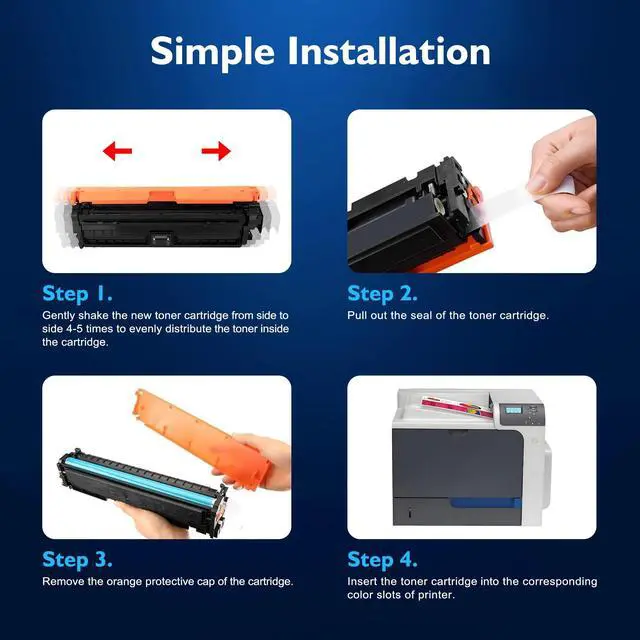 Simple Installation

Step 1.
Gently shake the new toner cartridge from side to side 4-5 times to evenly distribute the toner inside the cartridge.

Step 2.
Pull out the seal of the toner cartridge.

Step 3.
Remove the orange protective cap of the cartridge.

Step 4.
Insert the toner cartridge into the corresponding color slots of printer.