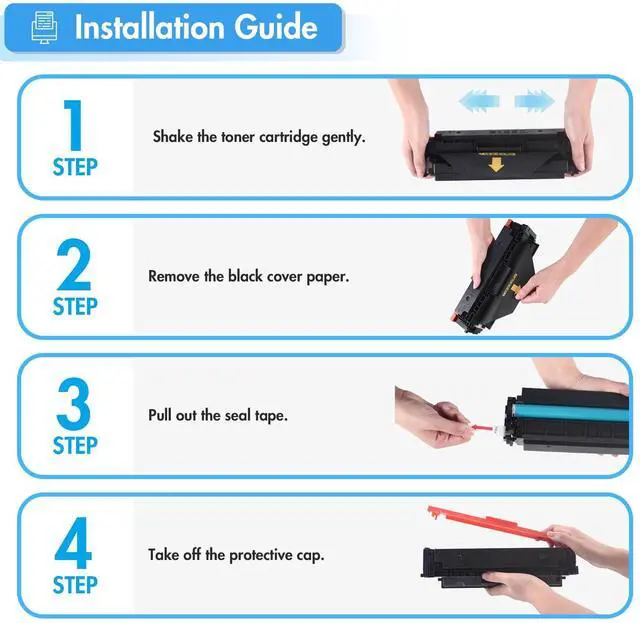 Installation Guide

1
STEP
Shake the toner cartridge gently.

2
STEP
Remove the black cover paper.

3
STEP
Pull out the seal tape.

4
STEP
Take off the protective cap.