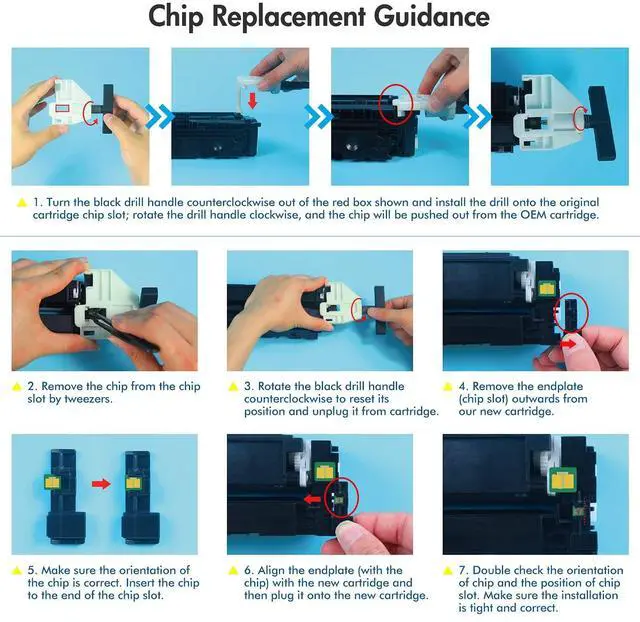 Chip Replacement Guidance

1. Turn the black drill handle counterclockwise out of the red box shown and install the drill onto the original cartridge chip slot; rotate the drill handle clockwise, and the chip will be pushed out from the OEM cartridge.

2. Remove the chip from the chip slot by tweezers.

3. Rotate the black drill handle counterclockwise to reset its position and unplug it from cartridge.

4. Remove the endplate (chip slot) outwards from our new cartridge.

5. Make sure the orientation of the chip is correct. Insert the chip to the end of the chip slot.

6. Align the endplate (with the chip) with the new cartridge and then plug it onto the new cartridge.

7. Double check the orientation of chip and the position of chip slot. Make sure the installation is tight and correct.