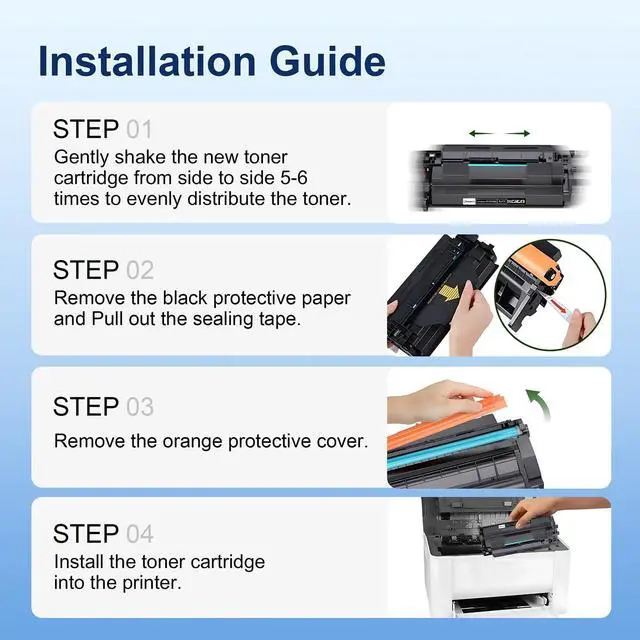 Installation Guide

STEP 01
Gently shake the new toner cartridge from side to side 5-6 times to evenly distribute the toner.

STEP 02
Remove the black protective paper and Pull out the sealing tape.

STEP 03
Remove the orange protective cover.

STEP 04
Install the toner cartridge into the printer.