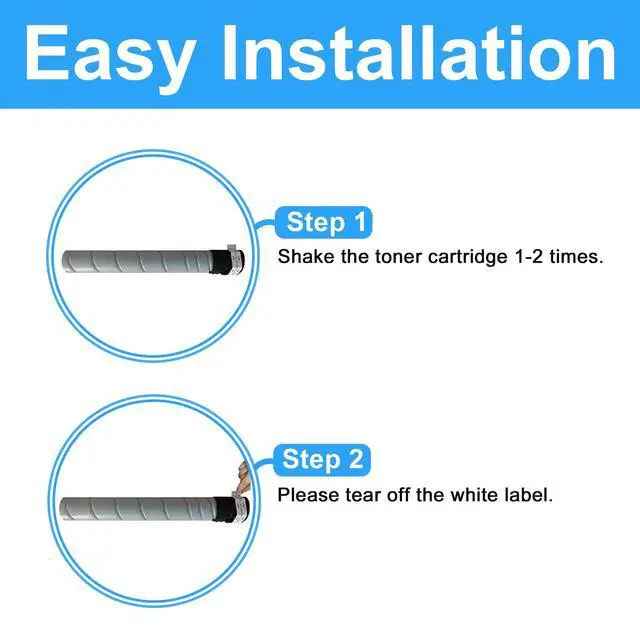 Easy Installation

Step 1

Shake the toner cartridge 1-2 times.

Step 2

Please tear off the white label.