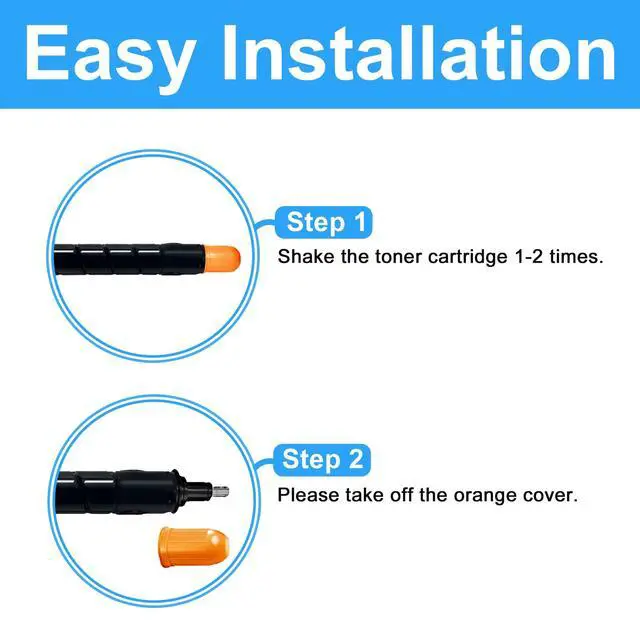 Easy Installation

Step 1

Shake the toner cartridge 1-2 times.

Step 2

Please take off the orange cover.