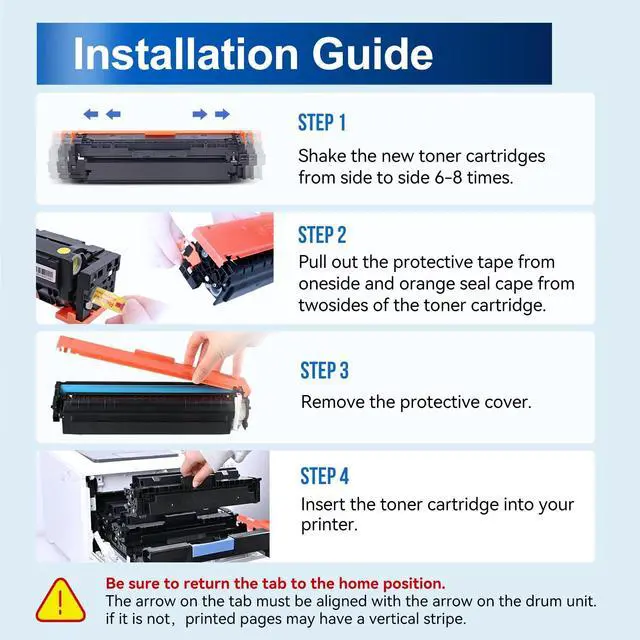 Installation Guide

STEP 1

Shake the new toner cartridges from side to side 6-8 times.

STEP 2

Pull out the protective tape from oneside and orange seal cape from twosides of the toner cartridge.

STEP 3

Remove the protective cover.

STEP 4

Insert the toner cartridge into your printer.

Be sure to return the tab to the home position.
The arrow on the tab must be aligned with the arrow on the drum unit. if it is not， printed pages may have a vertical stripe.