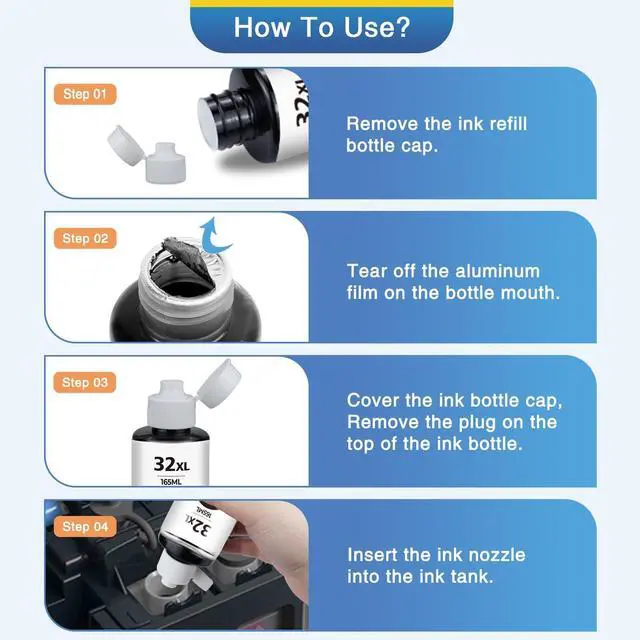 How To Use?

Step 01

32XL

Remove the ink refill bottle cap.

Step 02

Tear off the aluminum film on the bottle mouth.

Step 03

32XL
165ML

Cover the ink bottle cap, Remove the plug on the top of the ink bottle.

Step 04

32XL
165ML

Insert the ink nozzle into the ink tank.