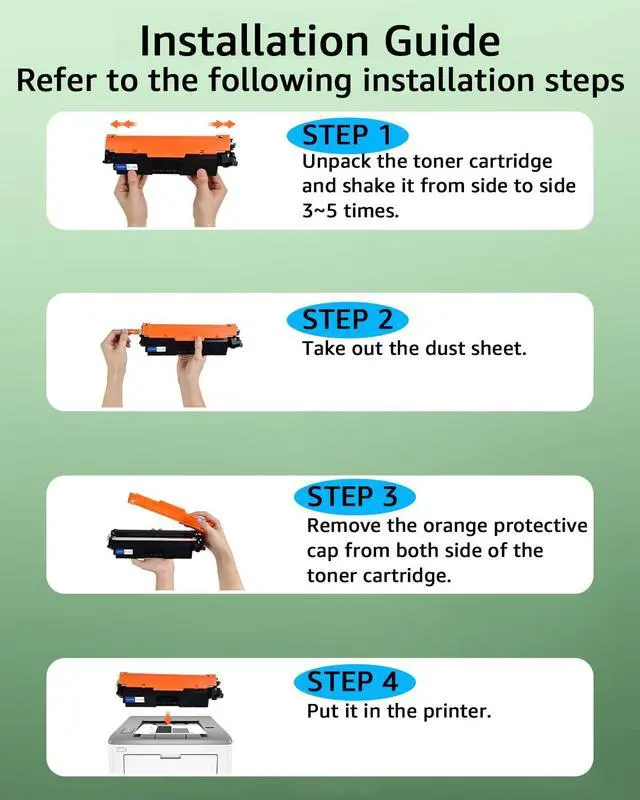 Installation Guide
Refer to the following installation steps

STEP 1
Unpack the toner cartridge and shake it from side to side 3~5 times.

STEP 2
Take out the dust sheet.

STEP 3
Remove the orange protective cap from both side of the toner cartridge.

STEP 4
Put it in the printer.