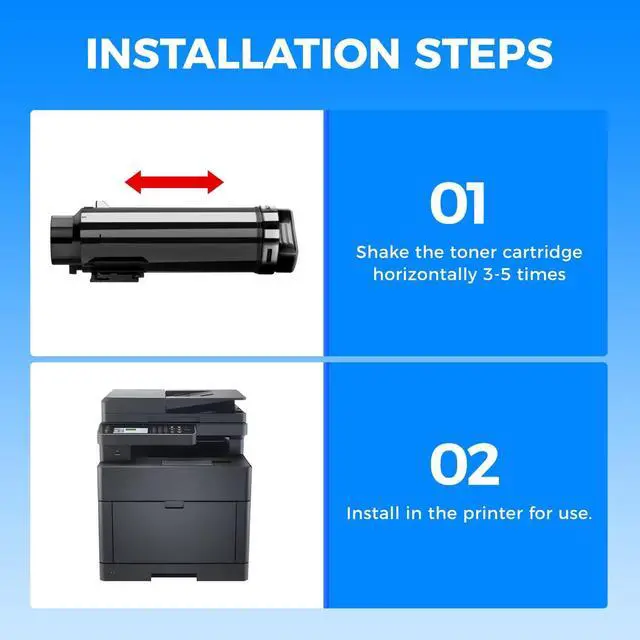 INSTALLATION STEPS

01

Shake the toner cartridge horizontally 3-5 times

02

Install in the printer for use.