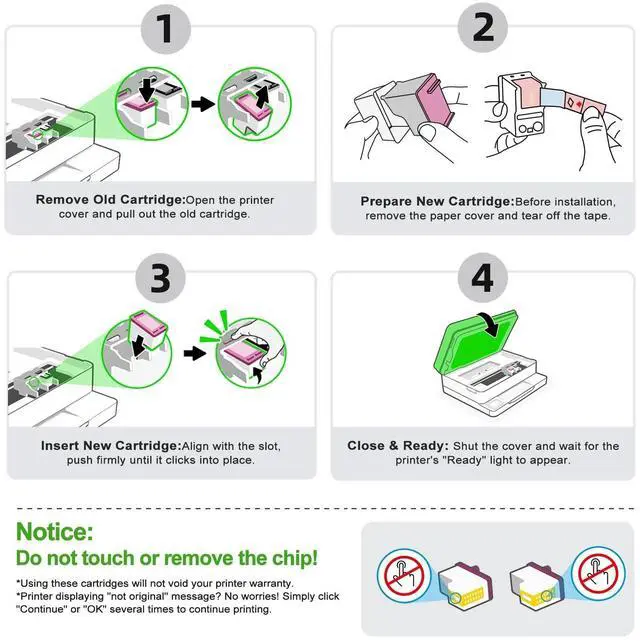 1

Remove Old Cartridge:Open the printer cover and pull out the old cartridge.

2

Prepare New Cartridge:Before installation, remove the paper cover and tear off the tape.

3

Insert New Cartridge:Align with the slot, push firmly until it clicks into place.

4

Close & Ready: Shut the cover and wait for the printer's "Ready" light to appear.

Notice:
Do not touch or remove the chip!

*Using these cartridges will not void your printer warranty.
*Printer displaying "not original" message? No worries! Simply click "Continue" or "OK" several times to continue printing.