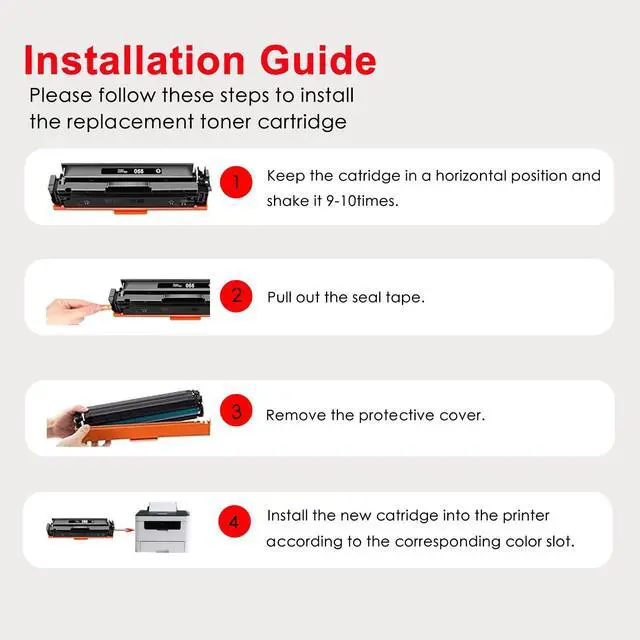 Installation Guide
Please follow these steps to install the replacement toner cartridge

055

1 Keep the catridge in a horizontal position and shake it 9-10times.

055

2 Pull out the seal tape.

3 Remove the protective cover.

4 Install the new catridge into the printer according to the corresponding color slot.