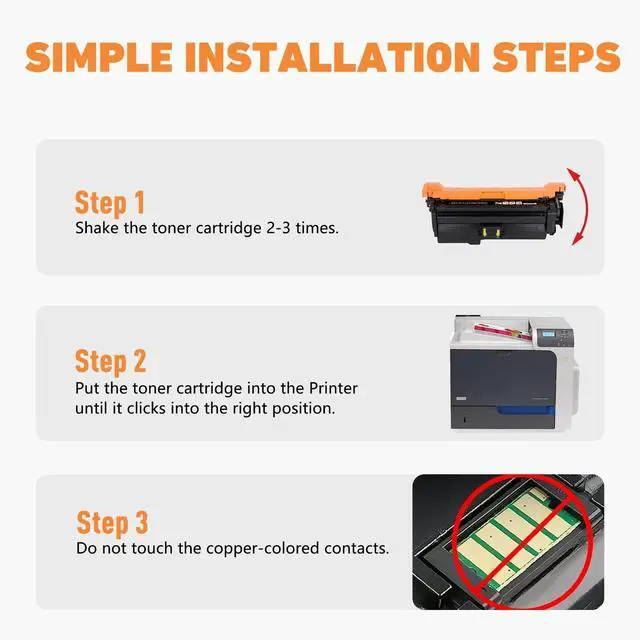 SIMPLE INSTALLATION STEPS

Step 1
Shake the toner cartridge 2-3 times.

Step 2
Put the toner cartridge into the Printer until it clicks into the right position.

Step 3
Do not touch the copper-colored contacts.