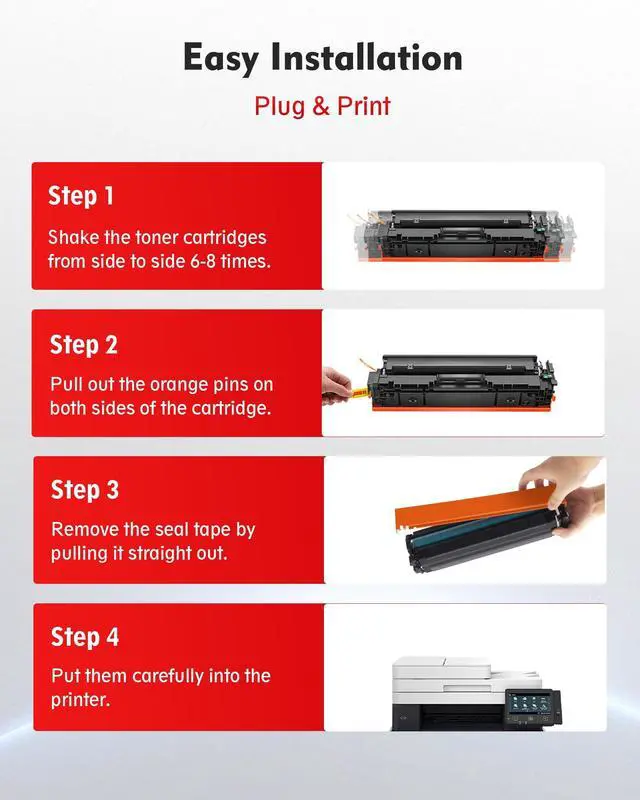 Easy Installation

Plug & Print

Step 1

Shake the toner cartridges from side to side 6-8 times.

Step 2

Pull out the orange pins on both sides of the cartridge.

Step 3

Remove the seal tape by pulling it straight out.

Step 4

Put them carefully into the printer.