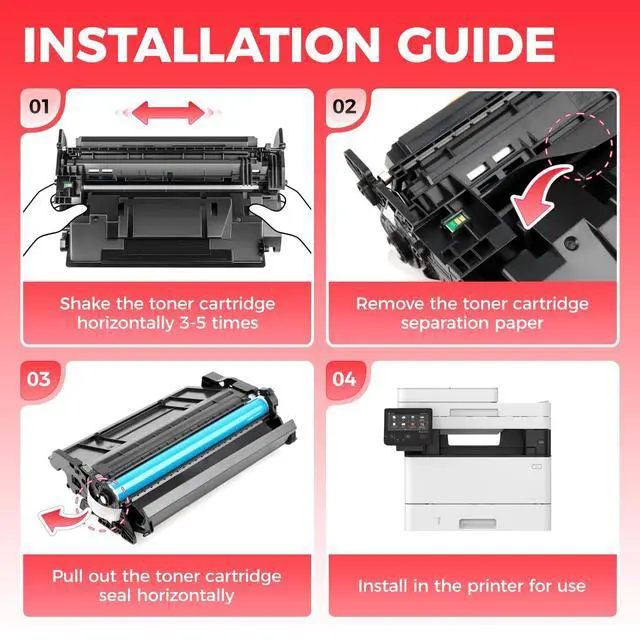 INSTALLATION GUIDE

01

Shake the toner cartridge horizontally 3-5 times

02

Remove the toner cartridge separation paper

03

Pull out the toner cartridge seal horizontally

04

Install in the printer for use