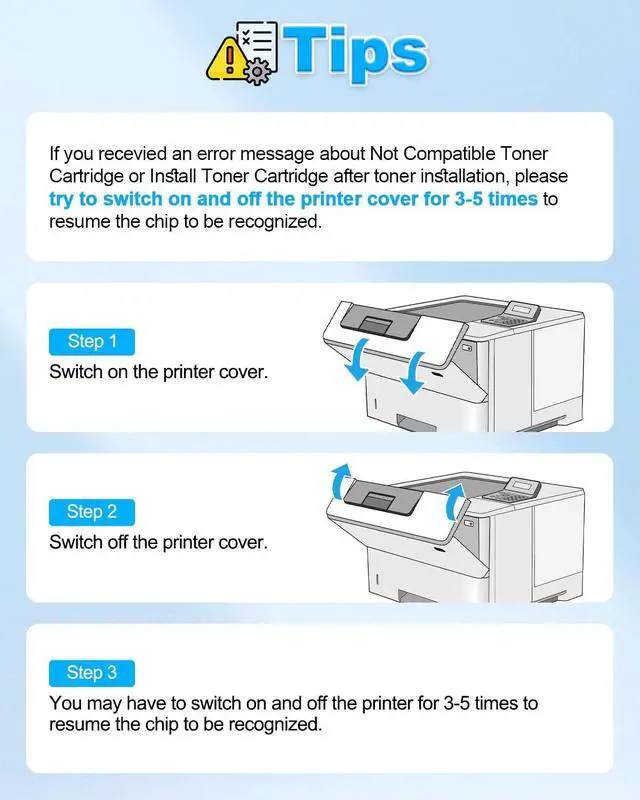 Tips

If you recevied an error message about Not Compatible Toner Cartridge or Install Toner Cartridge after toner installation, please try to switch on and off the printer cover for 3-5 times to resume the chip to be recognized.

Step 1
Switch on the printer cover.

Step 2
Switch off the printer cover.

Step 3
You may have to switch on and off the printer for 3-5 times to resume the chip to be recognized.