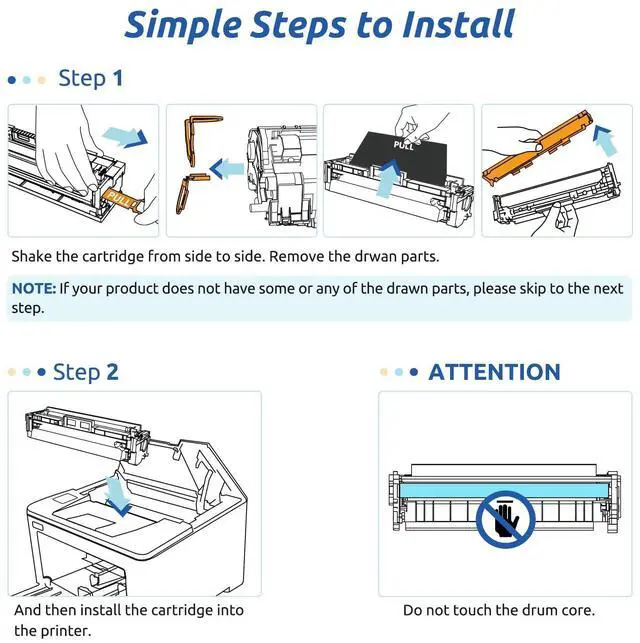 Simple Steps to Install

Step 1

PULL

PULL

Shake the cartridge from side to side. Remove the drwan parts.

NOTE: If your product does not have some or any of the drawn parts, please skip to the next step.

Step 2

And then install the cartridge into the printer.

ATTENTION

Do not touch the drum core.