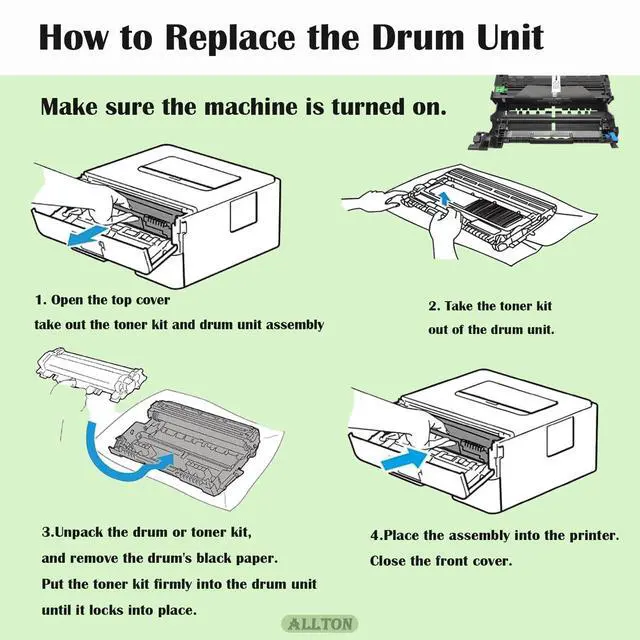 How to Replace the Drum Unit

Make sure the machine is turned on.

1. Open the top cover
take out the toner kit and drum unit assembly

2. Take the toner kit
out of the drum unit.

3.Unpack the drum or toner kit,
and remove the drum's black paper.
Put the toner kit firmly into the drum unit
until it locks into place.

4.Place the assembly into the printer.
Close the front cover.

ALLTON