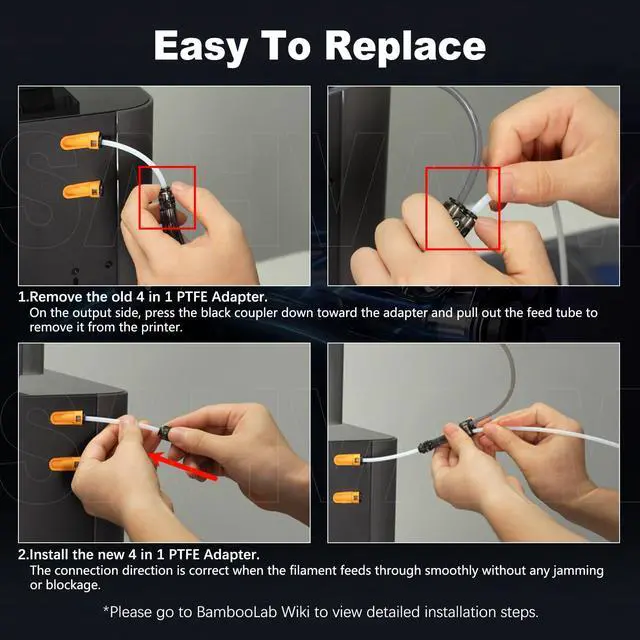 Easy To Replace

1.Remove the old 4 in 1 PTFE Adapter.
On the output side, press the black coupler down toward the adapter and pull out the feed tube to remove it from the printer.

2.Install the new 4 in 1 PTFE Adapter.
The connection direction is correct when the filament feeds through smoothly without any jamming or blockage.

*Please go to BambooLab Wiki to view detailed installation steps.