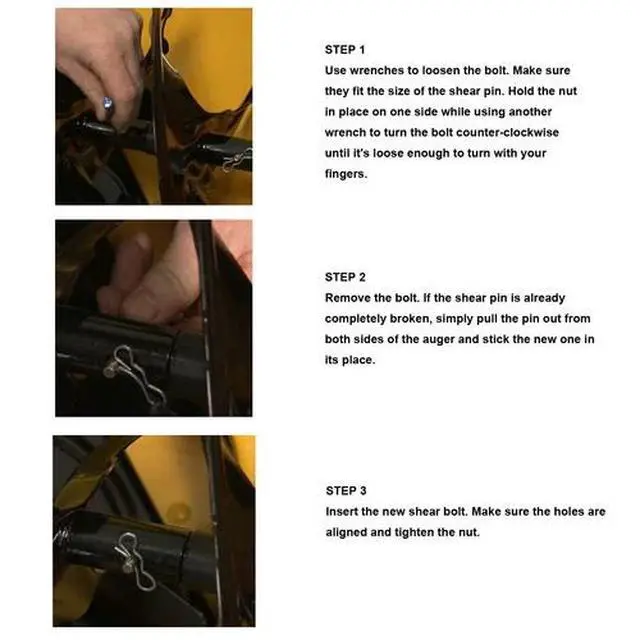 STEP 1
Use wrenches to loosen the bolt. Make sure they fit the size of the shear pin. Hold the nut in place on one side while using another wrench to turn the bolt counter-clockwise until it's loose enough to turn with your fingers.

STEP 2
Remove the bolt. If the shear pin is already completely broken, simply pull the pin out from both sides of the auger and stick the new one in its place.

STEP 3
Insert the new shear bolt. Make sure the holes are aligned and tighten the nut.