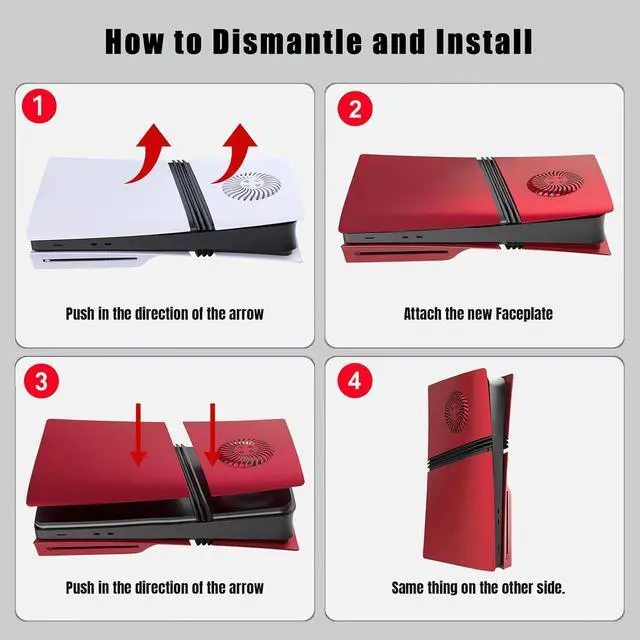 How to Dismantle and Install

1

Push in the direction of the arrow

2

Attach the new Faceplate

3

Push in the direction of the arrow

4

Same thing on the other side.