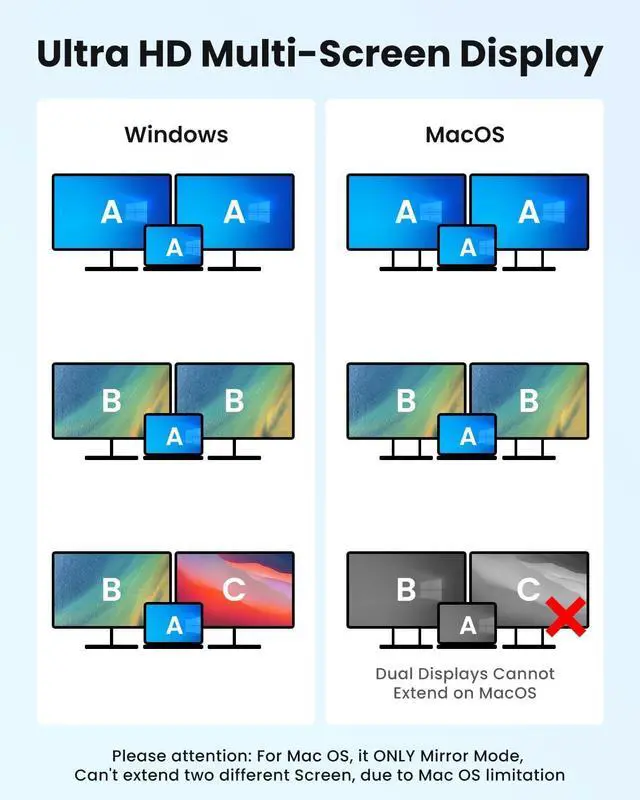 Ultra HD Multi-Screen Display

Windows

A A A

B B A

B C A

MacOS

A A A

B B A

B C A

Dual Displays Cannot Extend on MacOS

Please attention: For Mac OS, it ONLY Mirror Mode, Can't extend two different Screen, due to Mac OS limitation