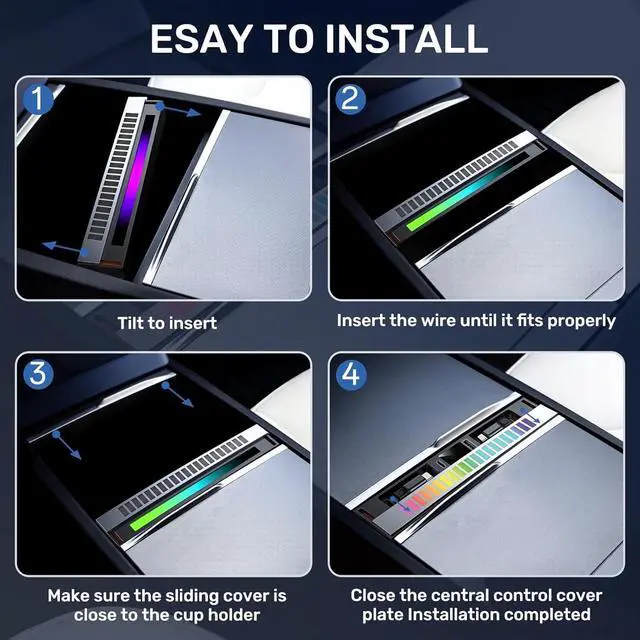 ESAY TO INSTALL

1

Tilt to insert

2

Insert the wire until it fits properly

3

Make sure the sliding cover is close to the cup holder

4

Close the central control cover plate Installation completed