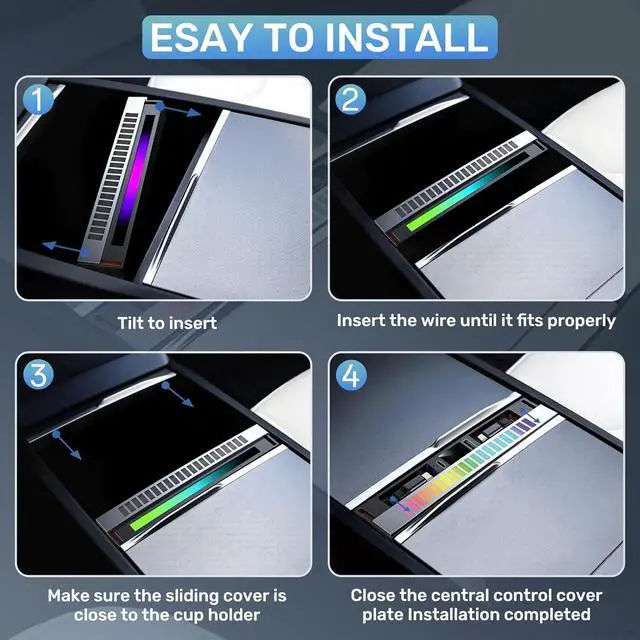 ESAY TO INSTALL

1

Tilt to insert

2

Insert the wire until it fits properly

3

Make sure the sliding cover is close to the cup holder

4

Close the central control cover plate Installation completed