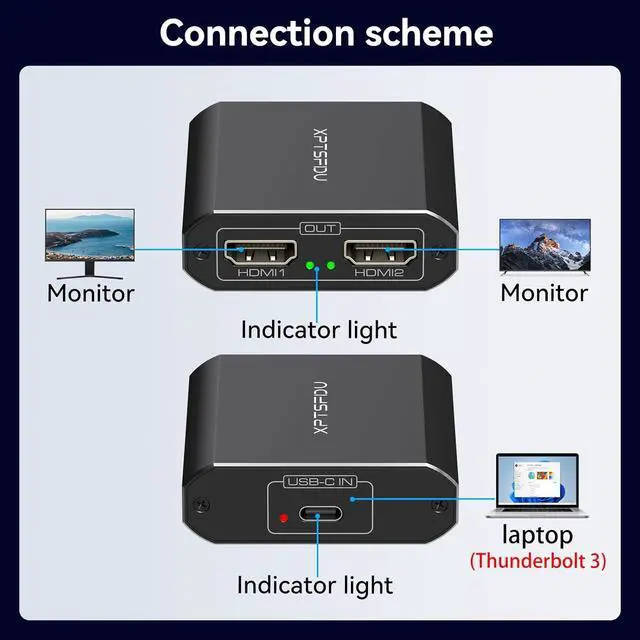 Connection scheme

XPTSFDU

OUT

HDMI1

HDMI2

Monitor

Monitor

Indicator light

XPTSFDU

USB-C IN

laptop

(Thunderbolt 3)

Indicator light