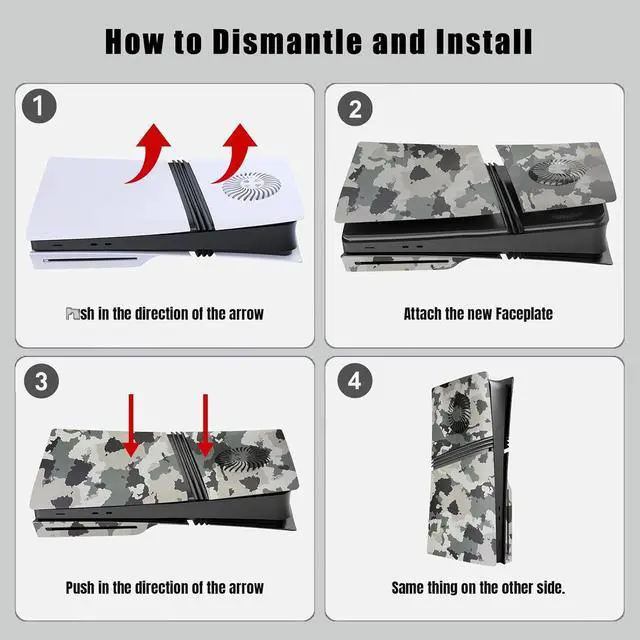 How to Dismantle and Install

1

Push in the direction of the arrow

2

Attach the new Faceplate

3

Push in the direction of the arrow

4

Same thing on the other side.