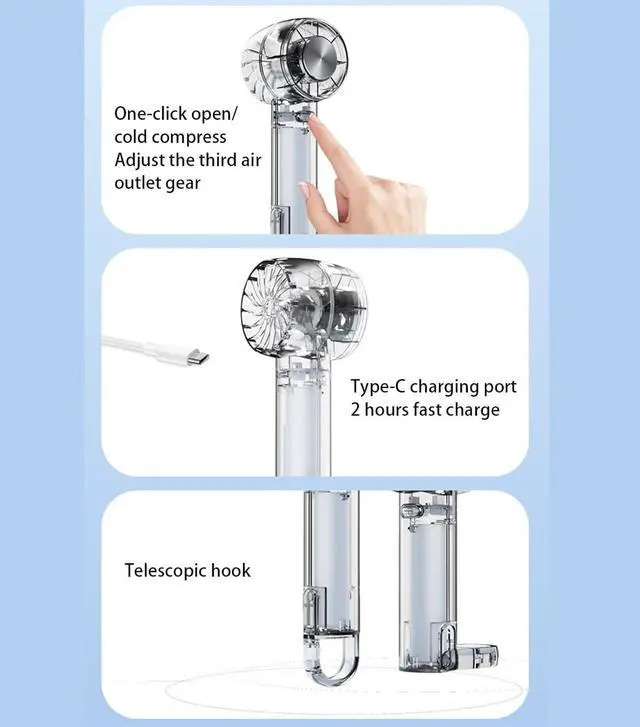 One-click open/
cold compress
Adjust the third air
outlet gear

Type-C charging port
2 hours fast charge

Telescopic hook