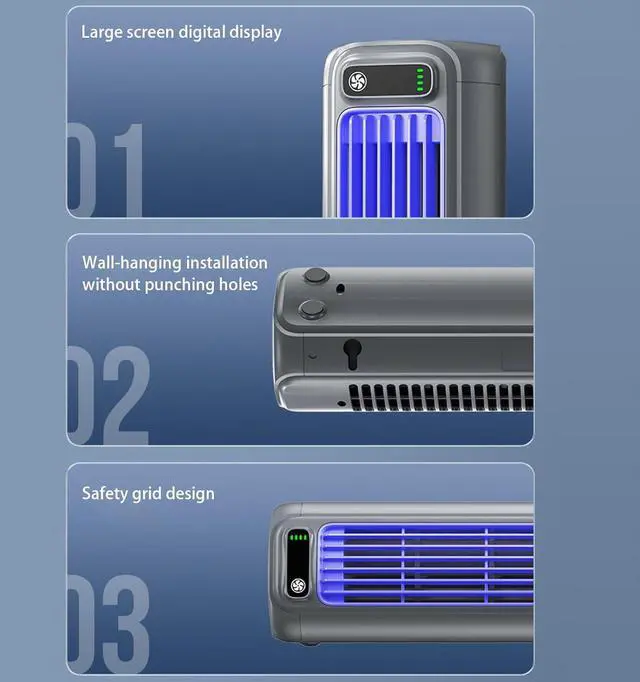 Large screen digital display

01

Wall-hanging installation without punching holes

02

Safety grid design

03