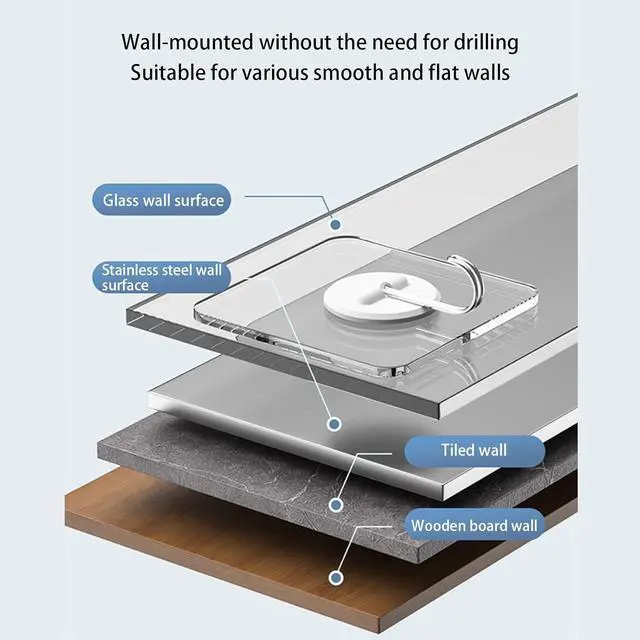 Wall-mounted without the need for drilling
Suitable for various smooth and flat walls

Glass wall surface

Stainless steel wall surface

Tiled wall

Wooden board wall