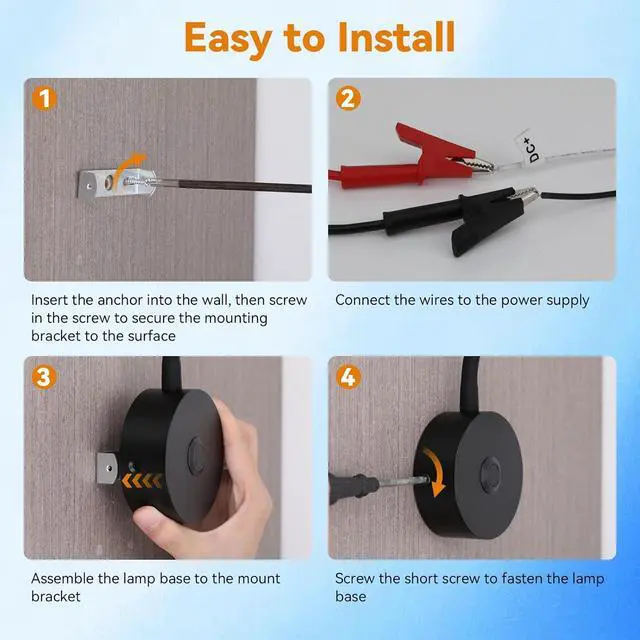 Easy to Install

1

Insert the anchor into the wall, then screw in the screw to secure the mounting bracket to the surface

2

DC+

Connect the wires to the power supply

3

Assemble the lamp base to the mount bracket

4

Screw the short screw to fasten the lamp base