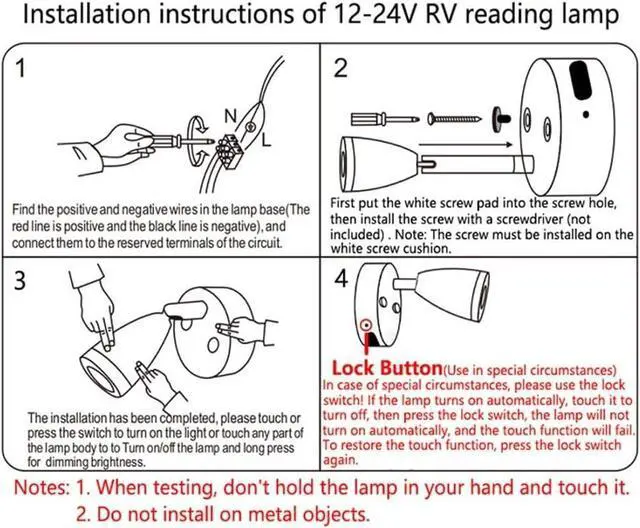 Installation instructions of 12-24V RV reading lamp

1

N

L

Find the positive and negative wires in the lamp base(The red line is positive and the black line is negative), and connect them to the reserved terminals of the circuit.

2

First put the white screw pad into the screw hole, then install the screw with a screwdriver (not included) . Note: The screw must be installed on the white screw cushion.

3

The installation has been completed, please touch or press the switch to turn on the light or touch any part of the lamp body to to Turn on/off the lamp and long press for dimming brightness.

4

Lock Button(Use in special circumstances)
In case of special circumstances, please use the lock switch! If the lamp turns on automatically, touch it to turn off, then press the lock switch, the lamp will not turn on automatically, and the touch function will fail. To restore the touch function, press the lock switch again.

Notes: 1. When testing, don't hold the lamp in your hand and touch it.
2. Do not install on metal objects.