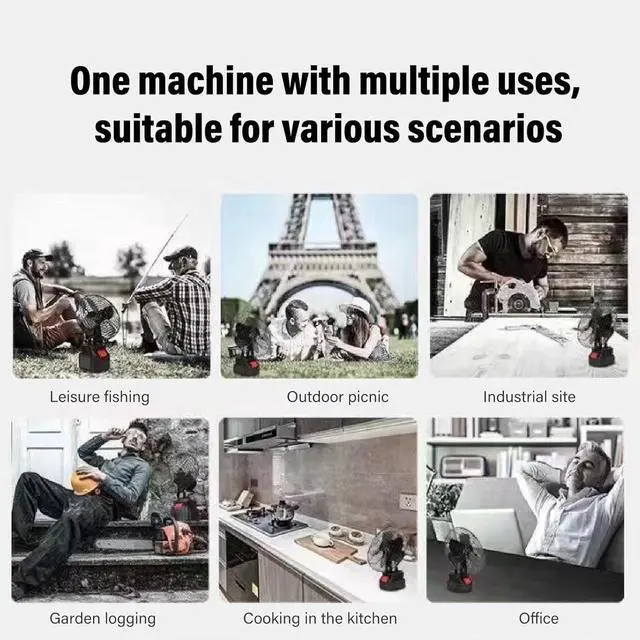 One machine with multiple uses, suitable for various scenarios

Leisure fishing

Outdoor picnic

Industrial site

Garden logging

Cooking in the kitchen

Office