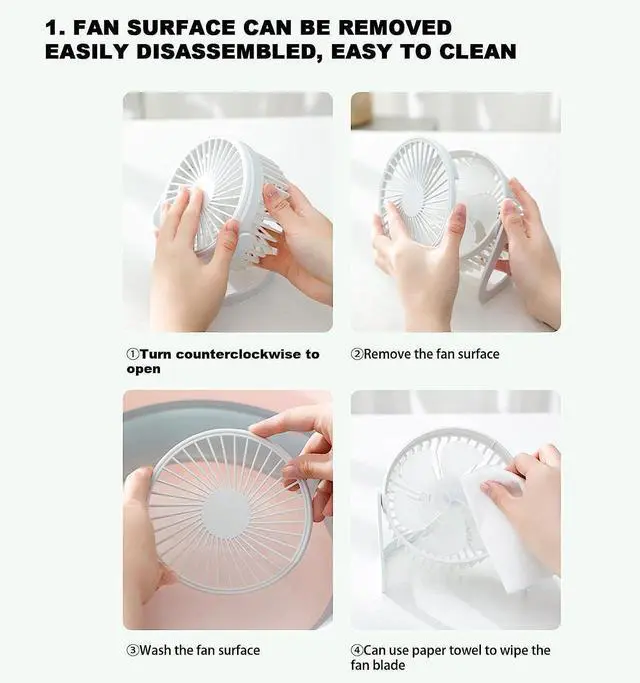 1. FAN SURFACE CAN BE REMOVED EASILY DISASSEMBLED, EASY TO CLEAN

①Turn counterclockwise to open

②Remove the fan surface

③Wash the fan surface

④Can use paper towel to wipe the fan blade