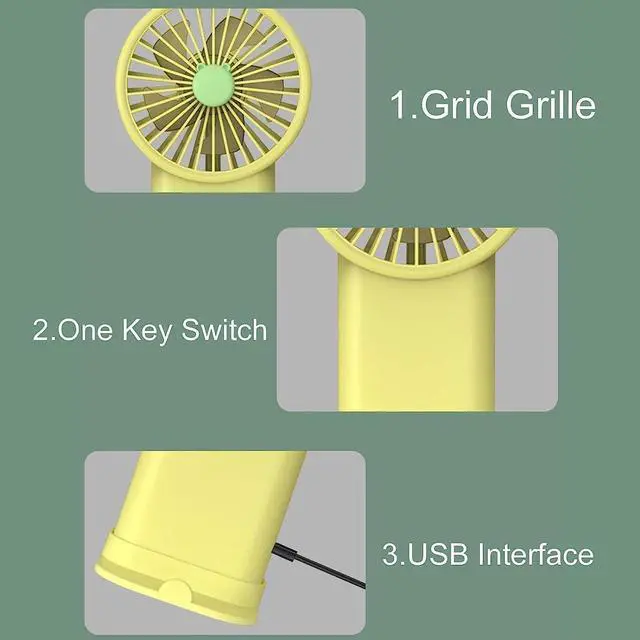 1.Grid Grille

2.One Key Switch

3.USB Interface