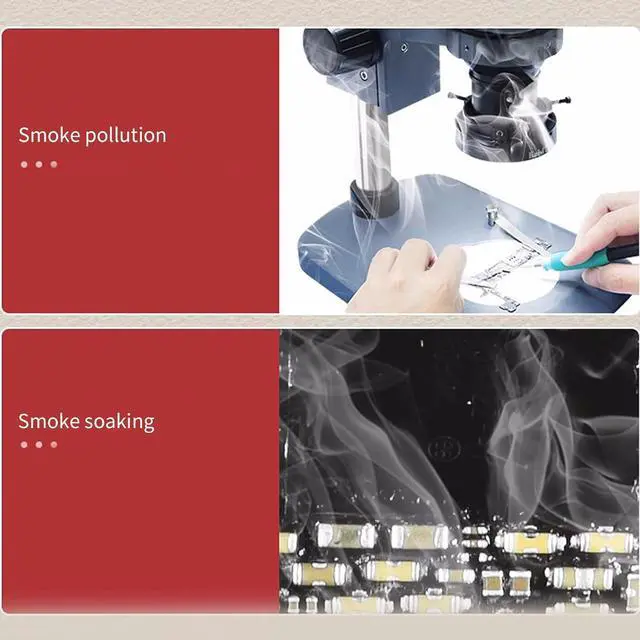 Smoke pollution

Smoke soaking