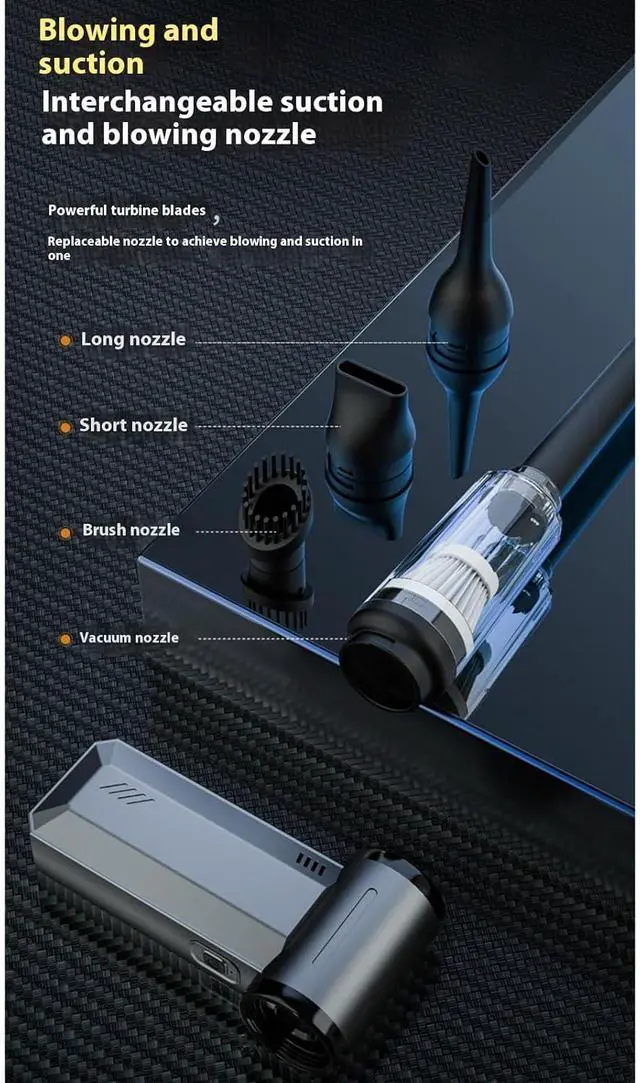 Blowing and suction

Interchangeable suction and blowing nozzle

Powerful turbine blades ,

Replaceable nozzle to achieve blowing and suction in one

Long nozzle

Short nozzle

Brush nozzle

Vacuum nozzle