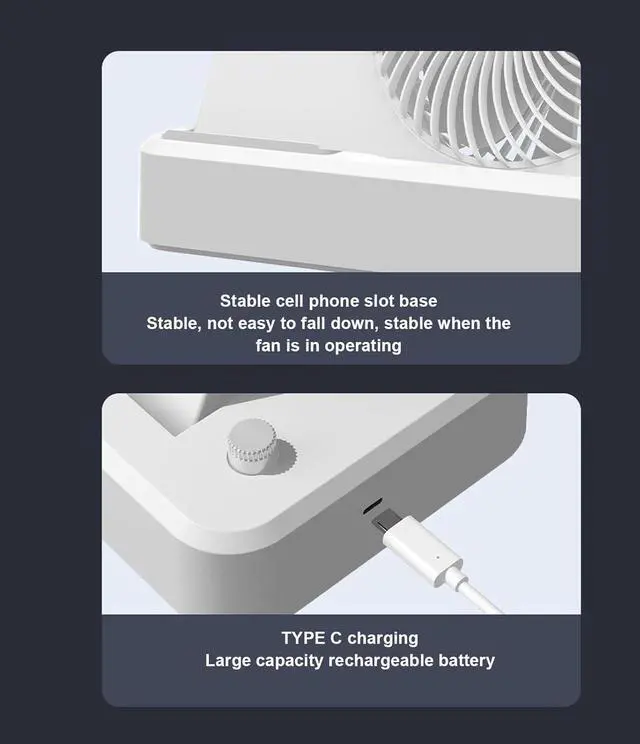 Stable cell phone slot base
Stable, not easy to fall down, stable when the fan is in operating

TYPE C charging
Large capacity rechargeable battery